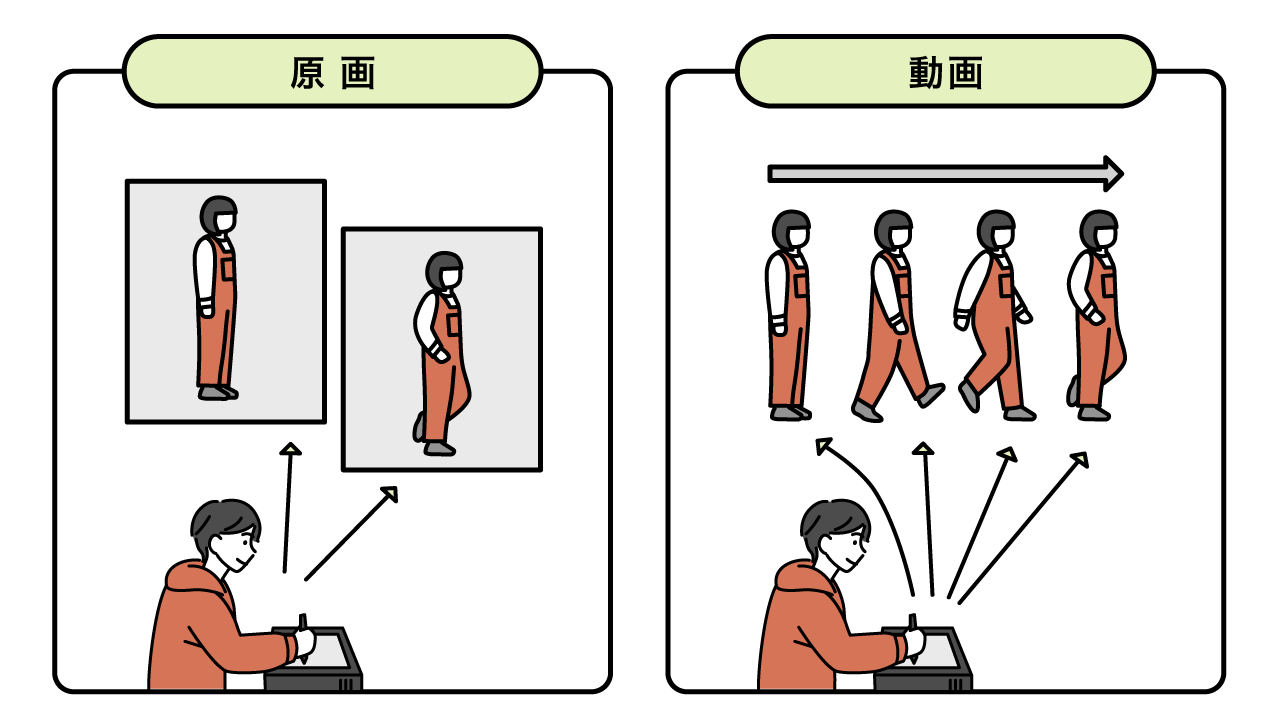 原画

動画